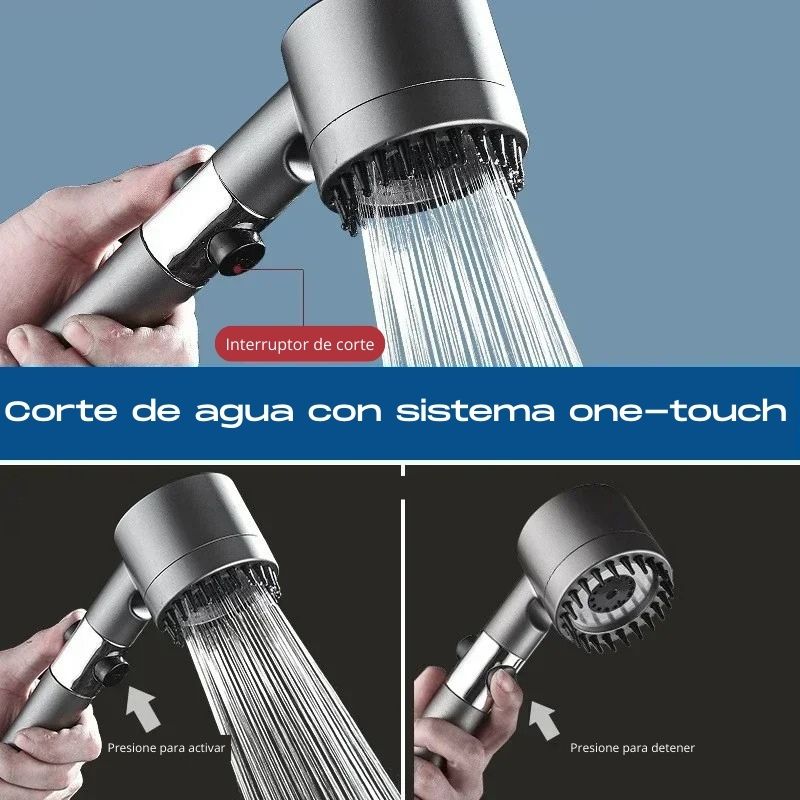 Interruptor de corte

Corte de agua con sistema one-touch

Presione para activar

Presione para detener